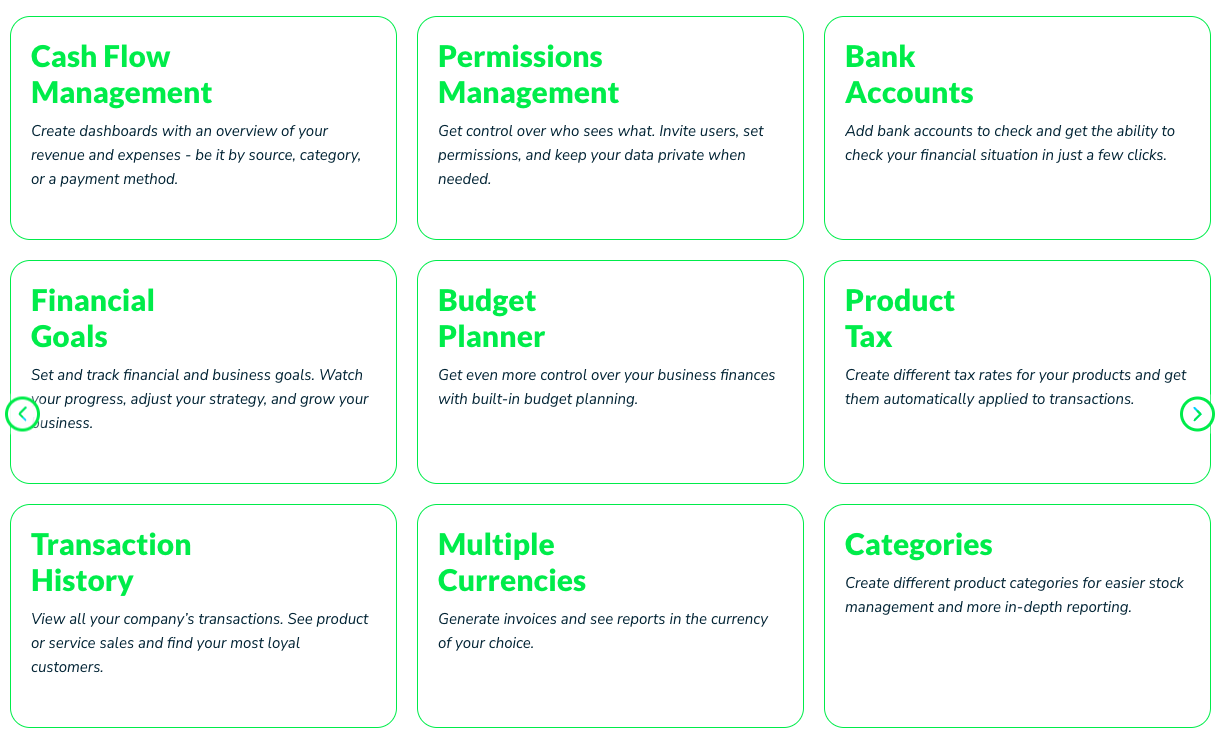 Cash Flow Management

Create dashboards with an overview of your revenue and expenses - be it by source, category, or a payment method.

Permissions Management

Get control over who sees what. Invite users, set permissions, and keep your data private when needed.

Bank Accounts

Add bank accounts to check and get the ability to check your financial situation in just a few clicks.

Financial Goals

Set and track financial and business goals. Watch your progress, adjust your strategy, and grow your business.

Budget Planner

Get even more control over your business finances with built-in budget planning.

Product Tax

Create different tax rates for your products and get them automatically applied to transactions.

Transaction History

View all your company's transactions. See product or service sales and find your most loyal customers.

Multiple Currencies

Generate invoices and see reports in the currency of your choice.

Categories

Create different product categories for easier stock management and more in-depth reporting.